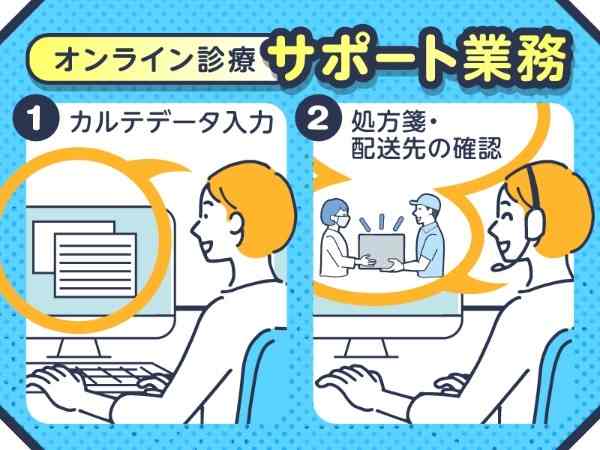 オンライン診療 サポート業務

1 カルテデータ入力

2 処方箋・配送先の確認